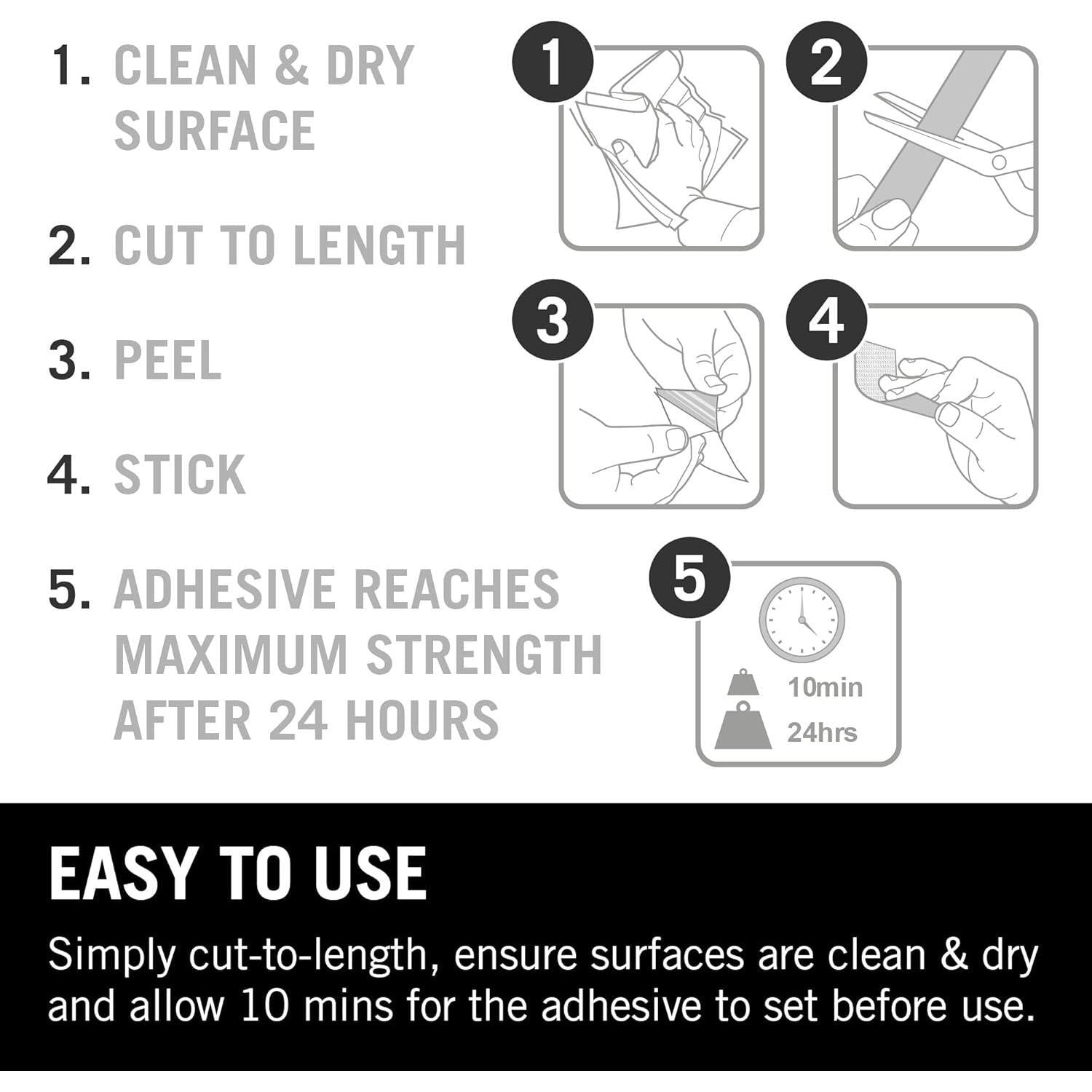 1. CLEAN & DRY SURFACE

2. CUT TO LENGTH

3. PEEL

4. STICK

5. ADHESIVE REACHES MAXIMUM STRENGTH AFTER 24 HOURS

1

2

3

4

5

10min

24hrs

EASY TO USE

Simply cut-to-length, ensure surfaces are clean & dry and allow 10 mins for the adhesive to set before use.