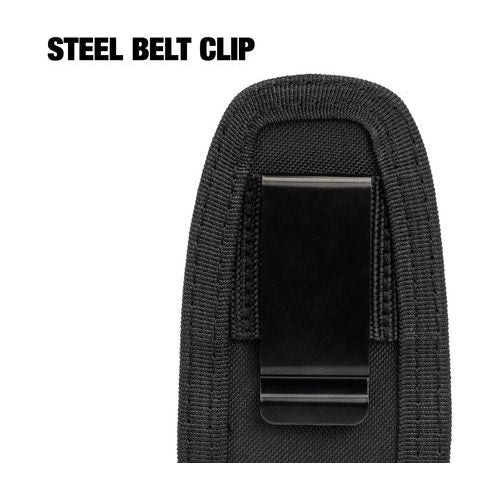 STEEL BELT CLIP