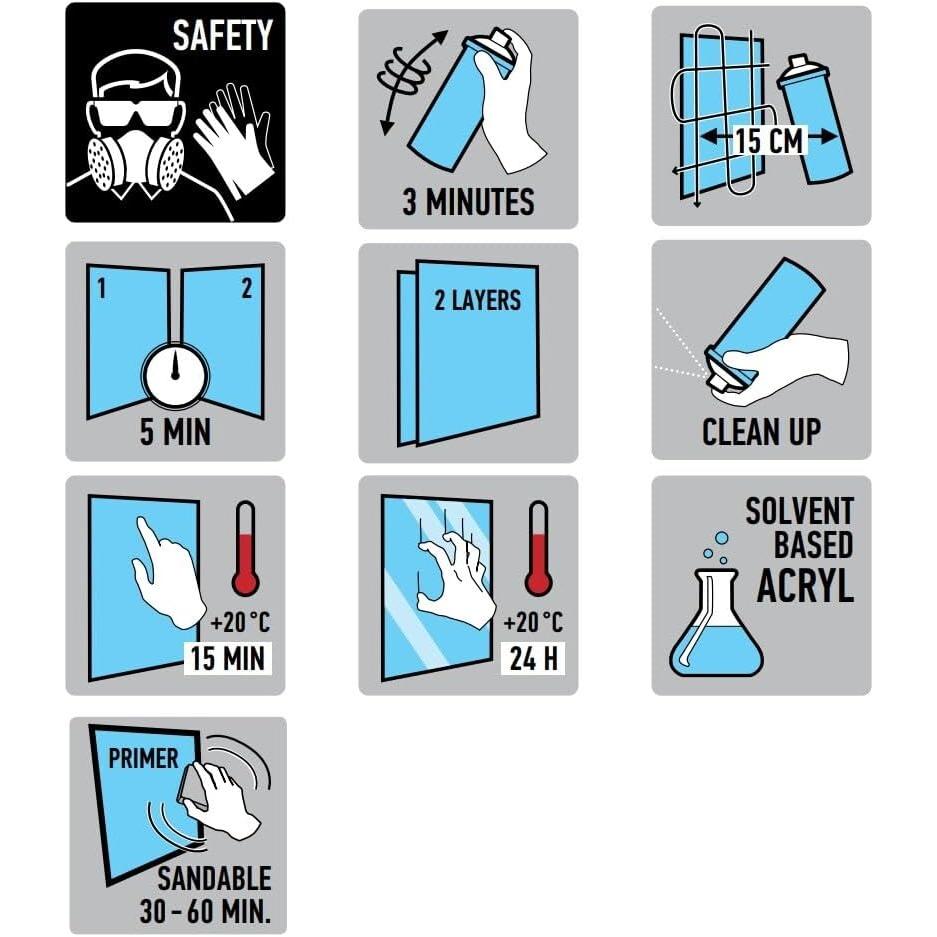 SAFETY

3 MINUTES

15 CM

1
2
5 MIN

2 LAYERS

CLEAN UP

+20 °C
15 MIN

+20 °C
24 H

SOLVENT BASED ACRYL

PRIMER
SANDABLE 30 - 60 MIN.