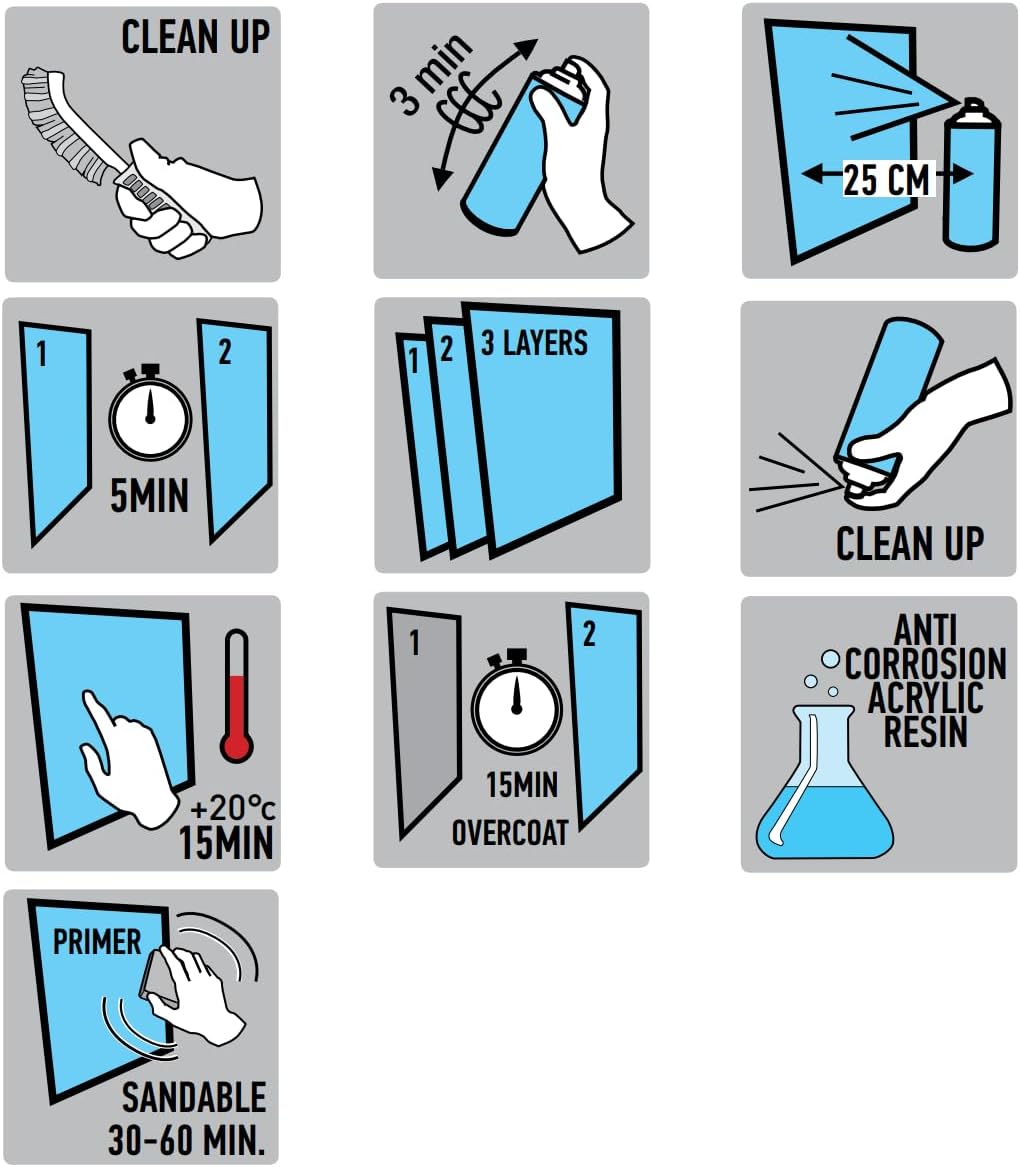 CLEAN UP

3 min

25 CM

1

2

5MIN

1

2

3 LAYERS

CLEAN UP

+20°c
15MIN

1

2

15MIN
OVERCOAT

ANTI
CORROSION
ACRYLIC
RESIN

PRIMER

SANDABLE
30-60 MIN.