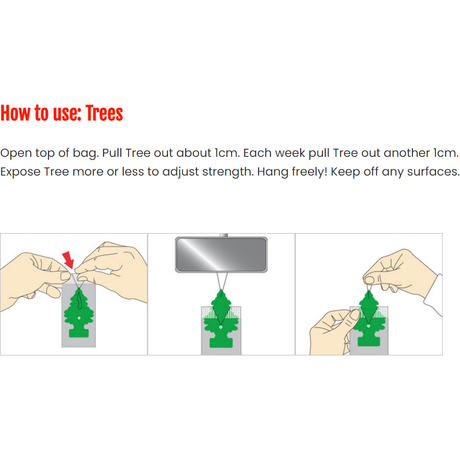 How to use: Trees

Open top of bag. Pull Tree out about 1cm. Each week pull Tree out another 1cm. Expose Tree more or less to adjust strength. Hang freely! Keep off any surfaces.