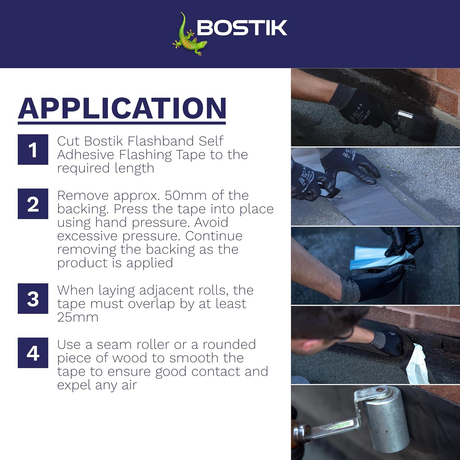 BOSTIK

APPLICATION

1 Cut Bostik Flashband Self Adhesive Flashing Tape to the required length

2 Remove approx. 50mm of the backing. Press the tape into place using hand pressure. Avoid excessive pressure. Continue removing the backing as the product is applied

3 When laying adjacent rolls, the tape must overlap by at least 25mm

4 Use a seam roller or a rounded piece of wood to smooth the tape to ensure good contact and expel any air