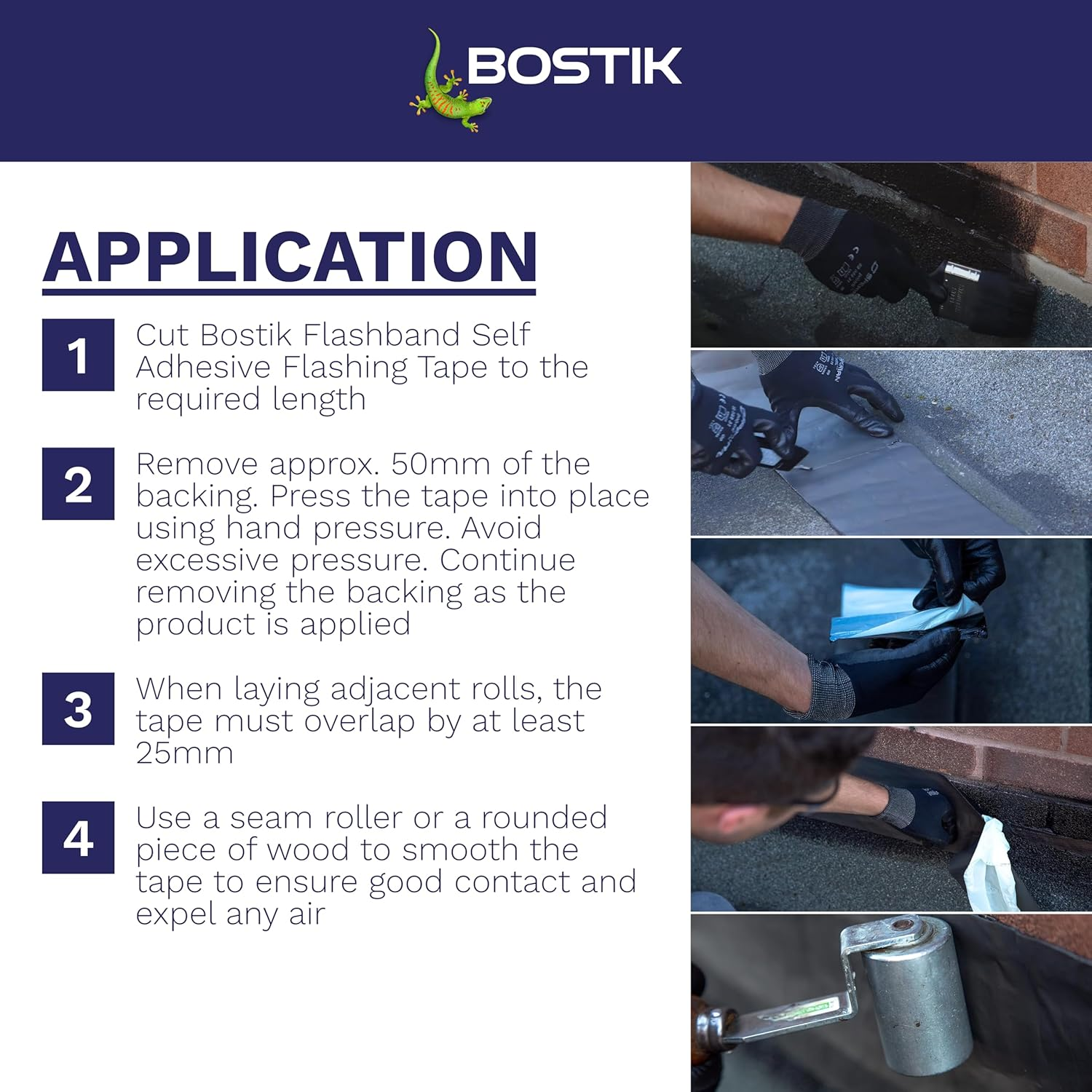 BOSTIK

APPLICATION

1 Cut Bostik Flashband Self Adhesive Flashing Tape to the required length

2 Remove approx. 50mm of the backing. Press the tape into place using hand pressure. Avoid excessive pressure. Continue removing the backing as the product is applied

3 When laying adjacent rolls, the tape must overlap by at least 25mm

4 Use a seam roller or a rounded piece of wood to smooth the tape to ensure good contact and expel any air