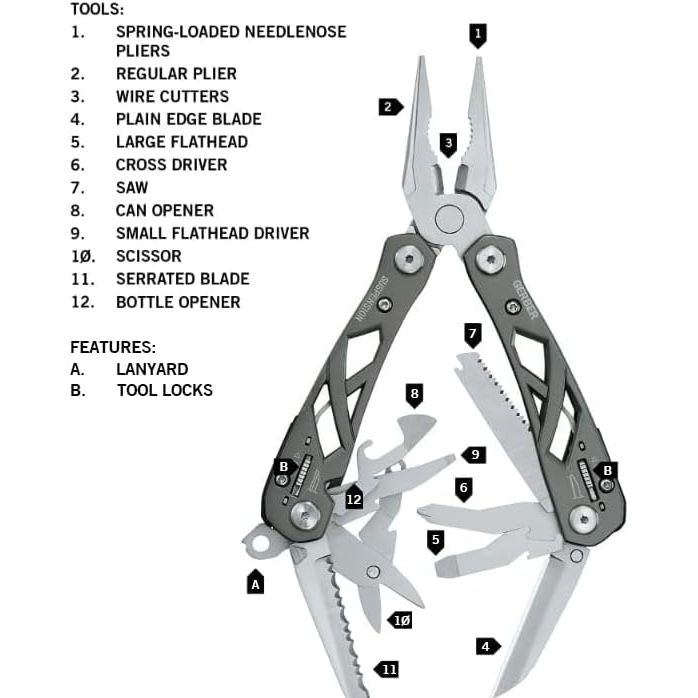 TOOLS:
1. SPRING-LOADED NEEDLENOSE PLIERS
2. REGULAR PLIER
3. WIRE CUTTERS
4. PLAIN EDGE BLADE
5. LARGE FLATHEAD
6. CROSS DRIVER
7. SAW
8. CAN OPENER
9. SMALL FLATHEAD DRIVER
1Ø. SCISSOR
11. SERRATED BLADE
12. BOTTLE OPENER

FEATURES:
A. LANYARD
B. TOOL LOCKS

1
2
3
SUSPENSION
GERBER
7
8
9
B
B
12
6
5
A
1Ø
4
11