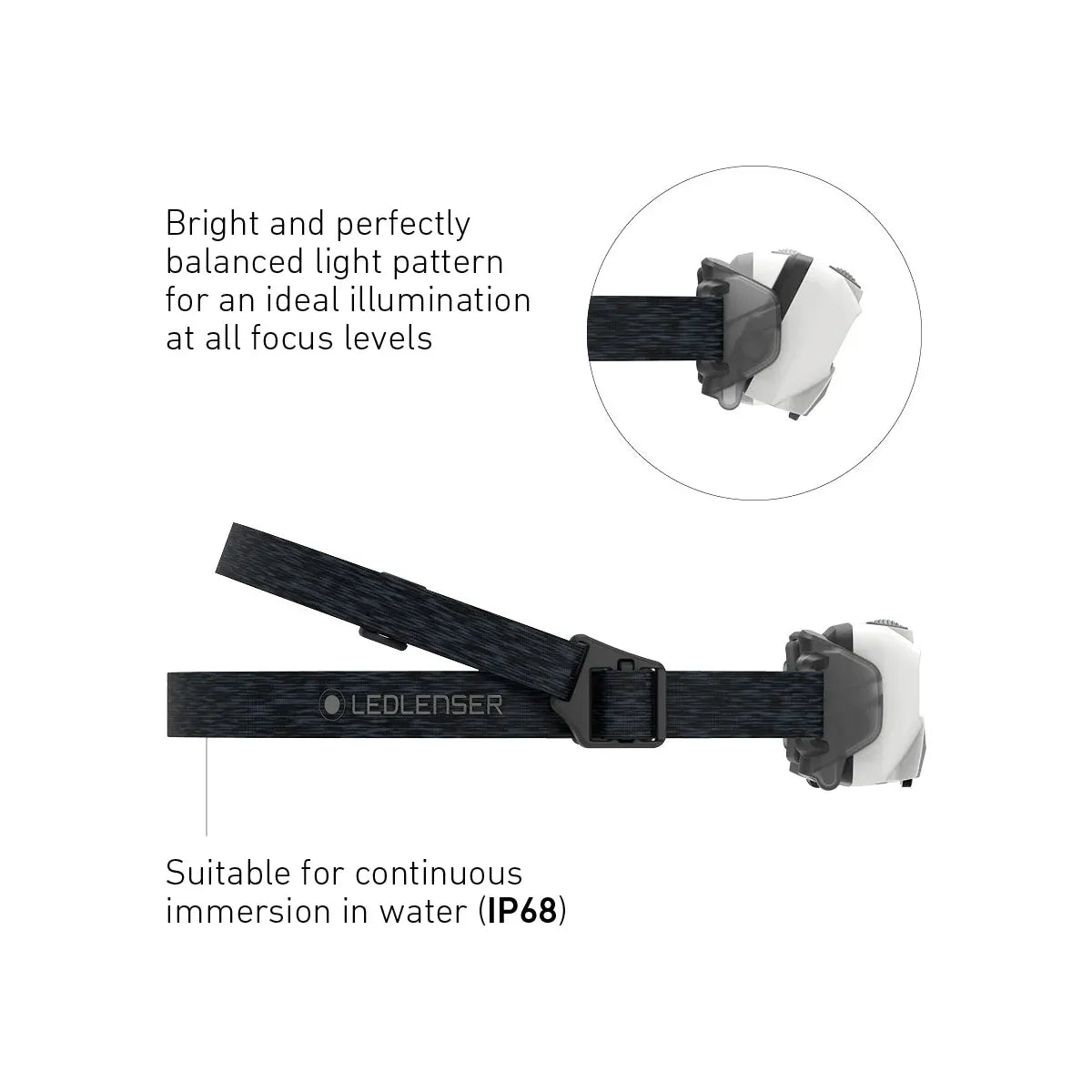 Bright and perfectly balanced light pattern for an ideal illumination at all focus levels

LEDLENSER

Suitable for continuous immersion in water (IP68)