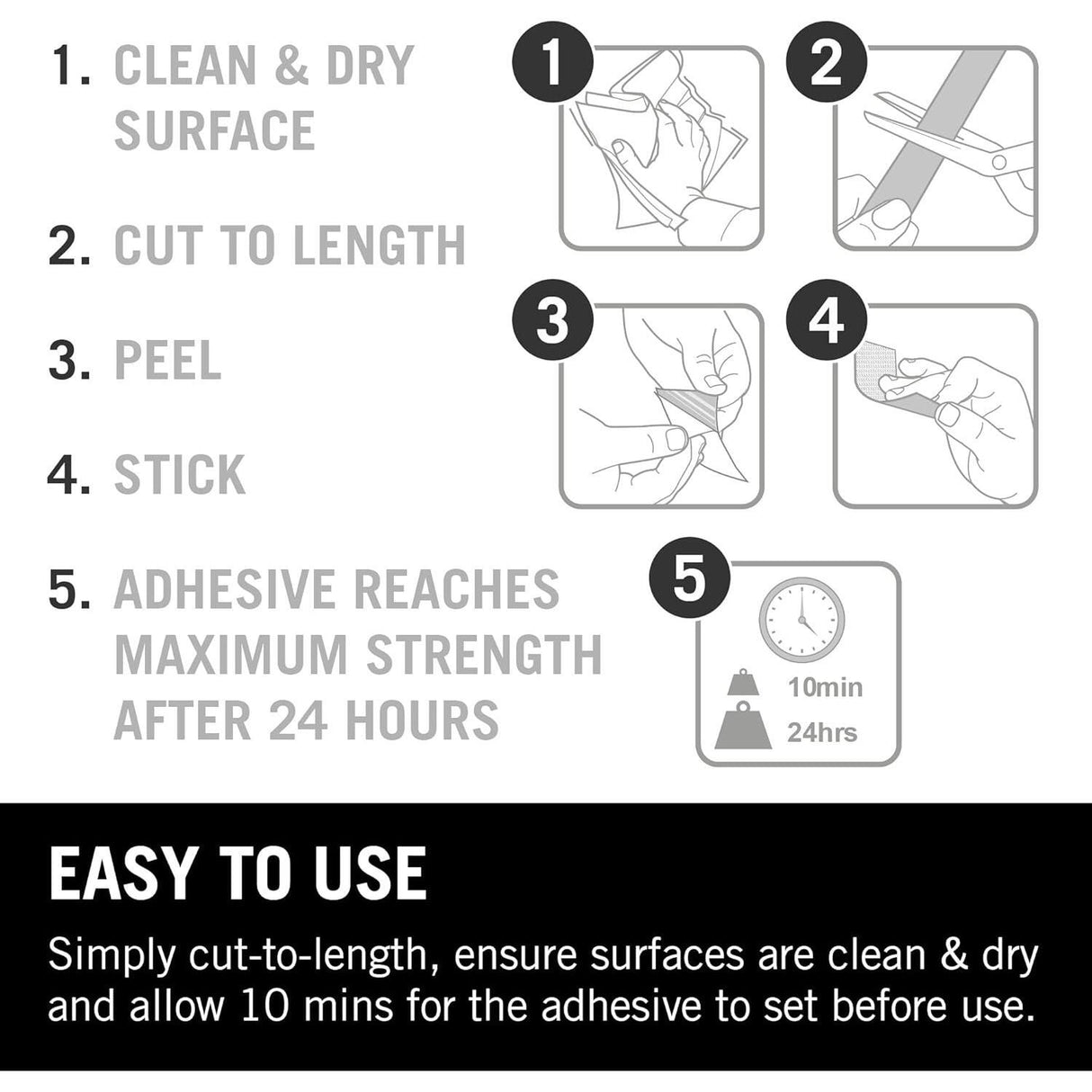 1. CLEAN & DRY SURFACE

2. CUT TO LENGTH

3. PEEL

4. STICK

5. ADHESIVE REACHES MAXIMUM STRENGTH AFTER 24 HOURS

1

2

3

4

5

10min

24hrs

EASY TO USE

Simply cut-to-length, ensure surfaces are clean & dry and allow 10 mins for the adhesive to set before use.