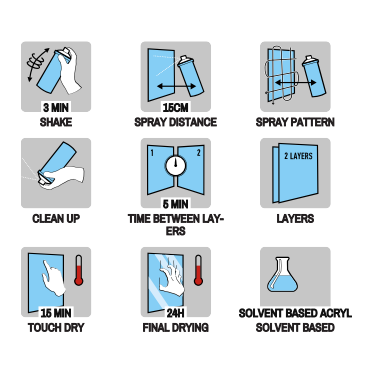 3 MIN
SHAKE

15CM
SPRAY DISTANCE

SPRAY PATTERN

CLEAN UP

1 2
5 MIN
TIME BETWEEN LAYERS

2 LAYERS
LAYERS

15 MIN
TOUCH DRY

24H
FINAL DRYING

SOLVENT BASED ACRYL
SOLVENT BASED