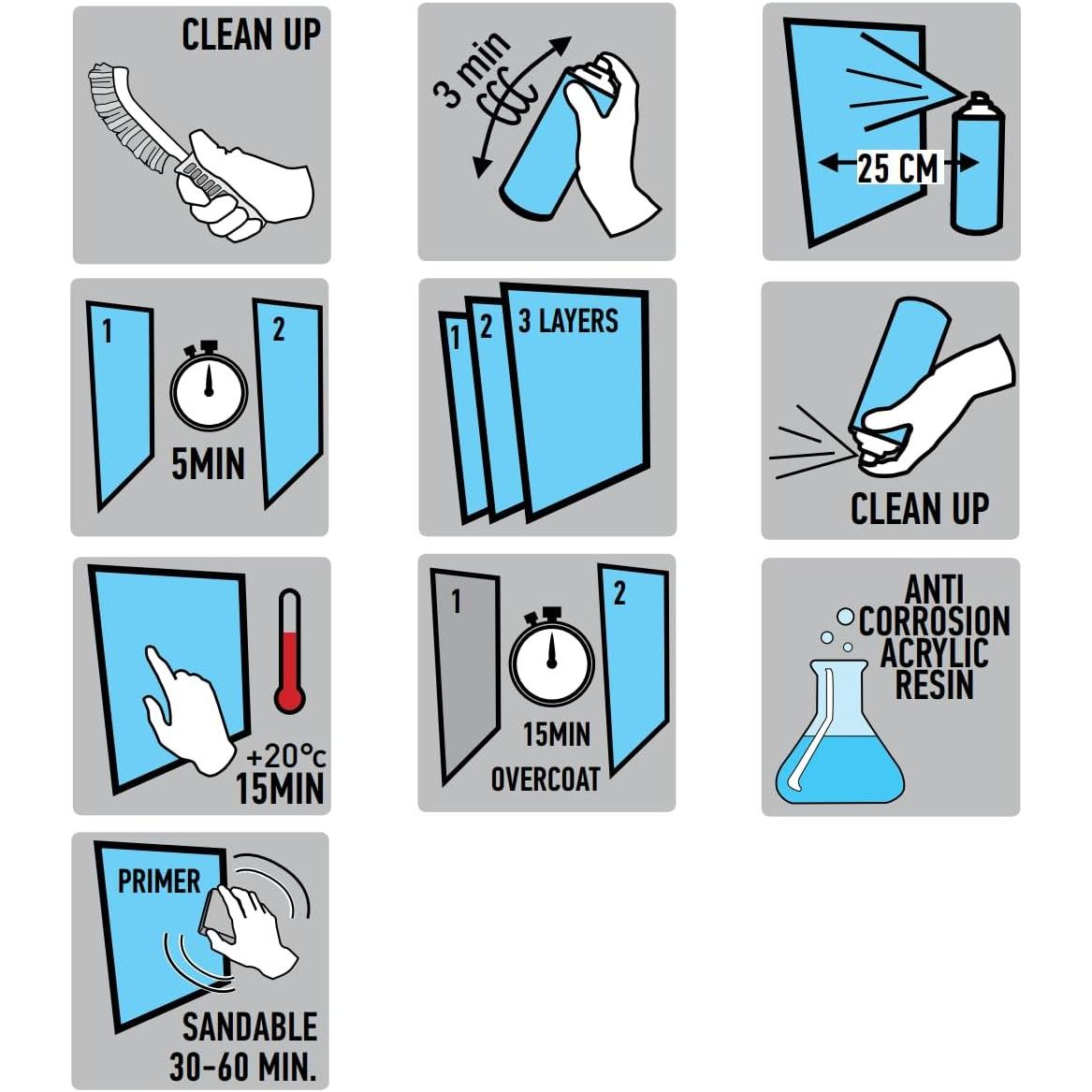 CLEAN UP

3 min

25 CM

1

5MIN

2

1 2 3 LAYERS

CLEAN UP

+20°c
15MIN

1

15MIN
OVERCOAT

2

ANTI
CORROSION
ACRYLIC
RESIN

PRIMER

SANDABLE
30-60 MIN.