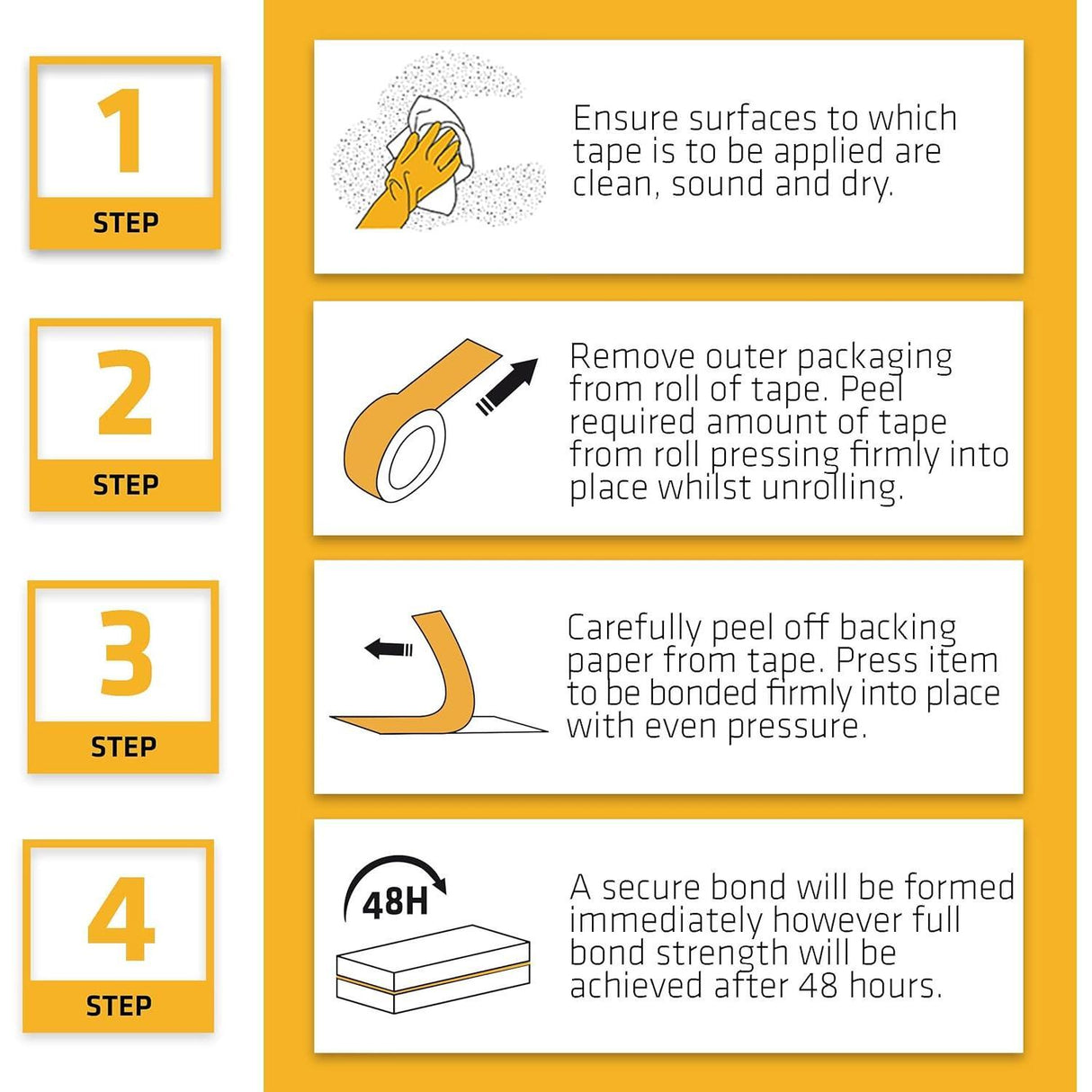 1
STEP

Ensure surfaces to which tape is to be applied are clean, sound and dry.

2
STEP

Remove outer packaging from roll of tape. Peel required amount of tape from roll pressing firmly into place whilst unrolling.

3
STEP

Carefully peel off backing paper from tape. Press item to be bonded firmly into place with even pressure.

4
STEP

48H

A secure bond will be formed immediately however full bond strength will be achieved after 48 hours.