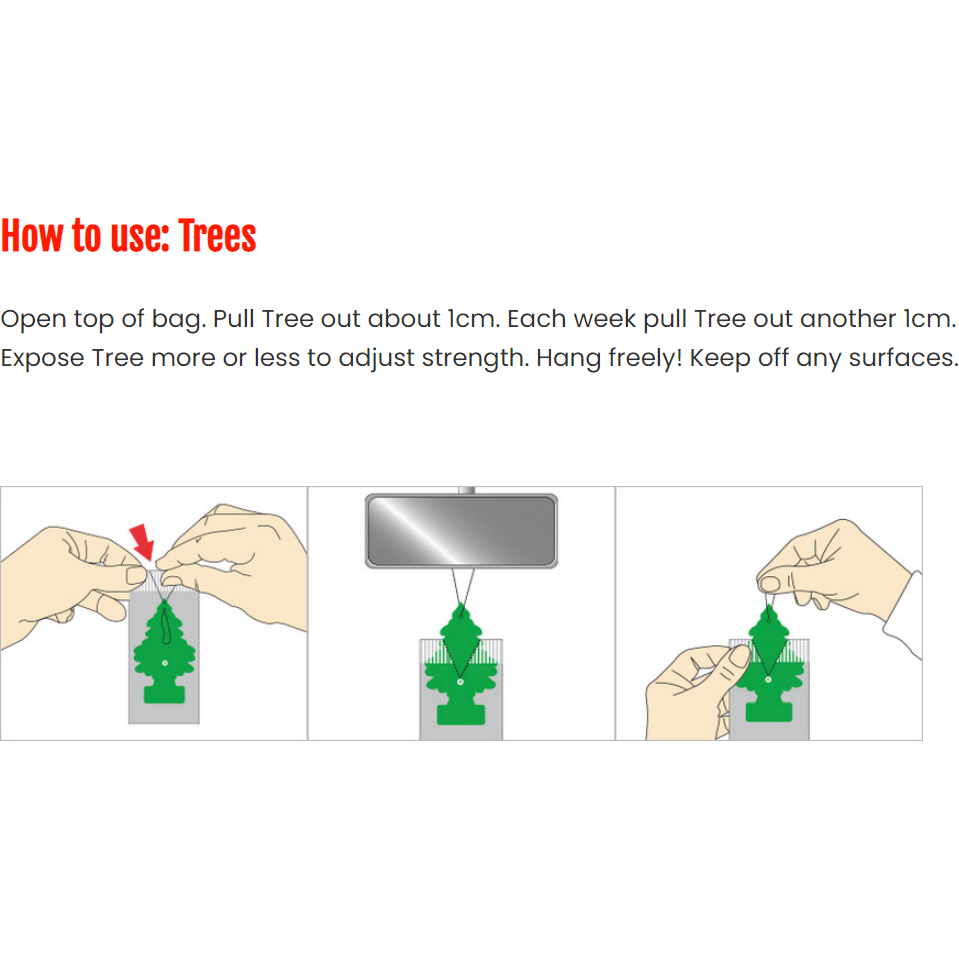 How to use: Trees

Open top of bag. Pull Tree out about 1cm. Each week pull Tree out another 1cm. Expose Tree more or less to adjust strength. Hang freely! Keep off any surfaces.