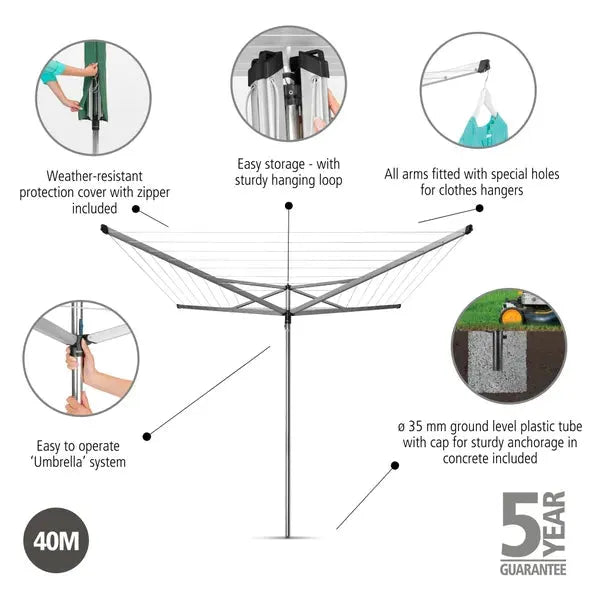 Weather-resistant protection cover with zipper included

Easy storage - with sturdy hanging loop

All arms fitted with special holes for clothes hangers

Easy to operate 'Umbrella' system

ø 35 mm ground level plastic tube with cap for sturdy anchorage in concrete included

40M

5 YEAR GUARANTEE