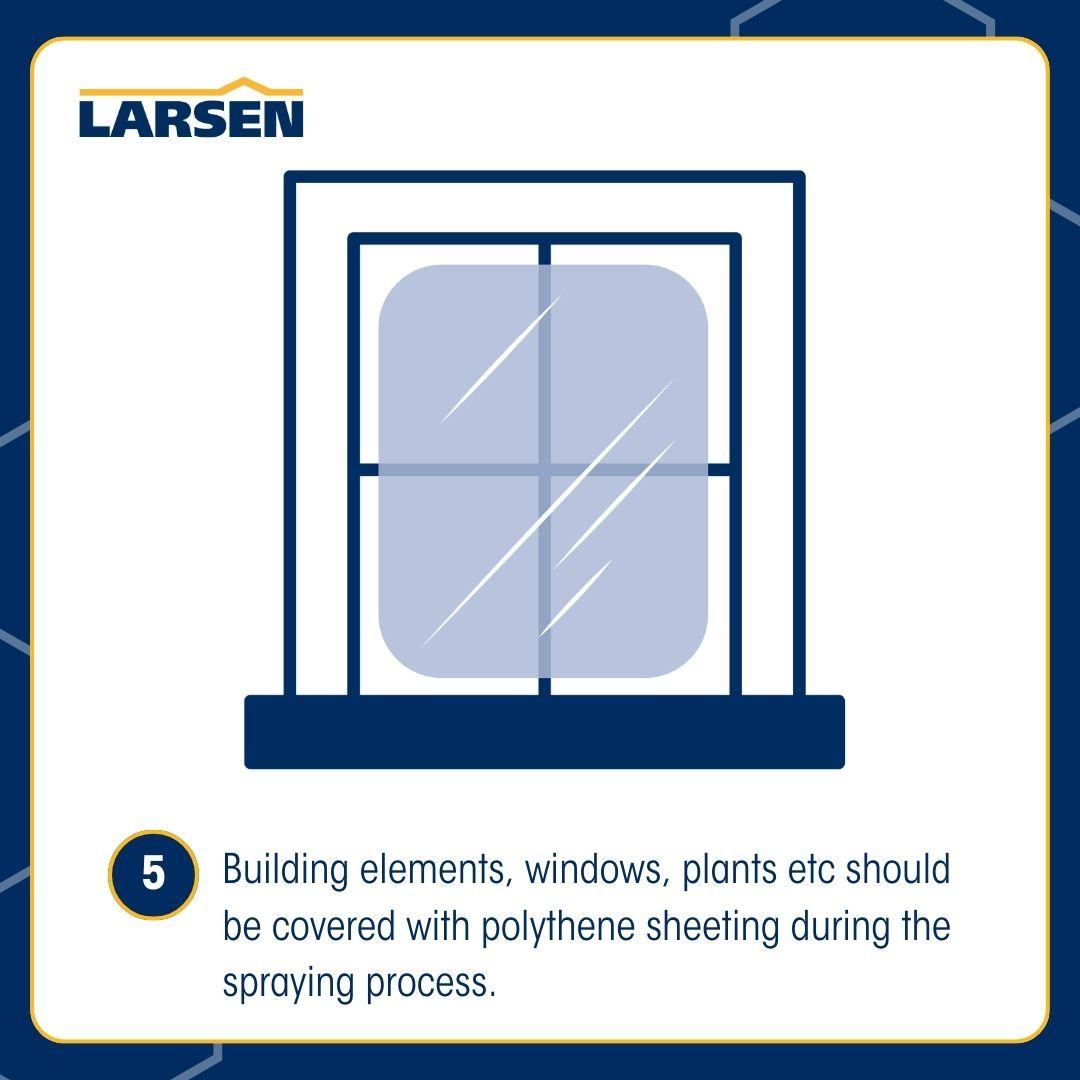 LARSEN

5 Building elements, windows, plants etc should be covered with polythene sheeting during the spraying process.